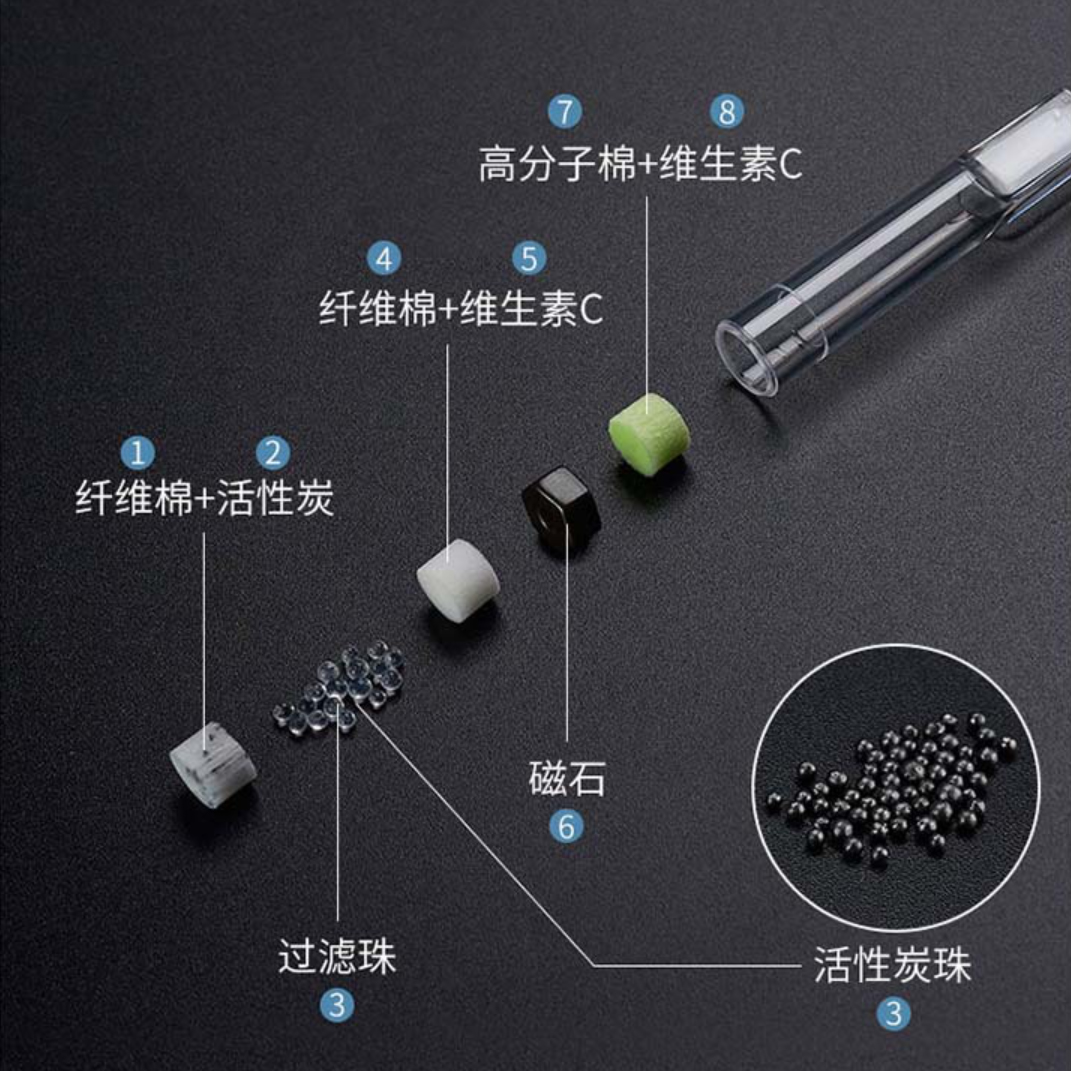 7 8
高分子棉+维生素C

4 5
纤维棉+维生素C

1 2
纤维棉+活性炭

磁石
6

过滤珠
3

活性炭珠
3