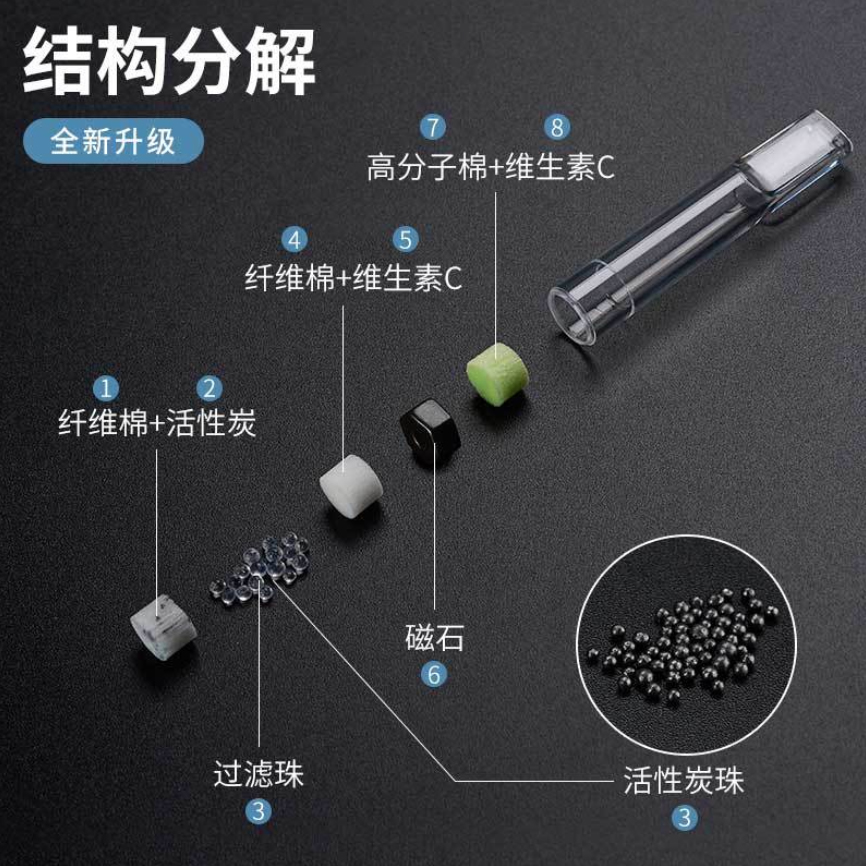 结构分解

全新升级

7 8
高分子棉+维生素C

4 5
纤维棉+维生素C

1 2
纤维棉+活性炭

磁石
6

过滤珠
3

活性炭珠
3