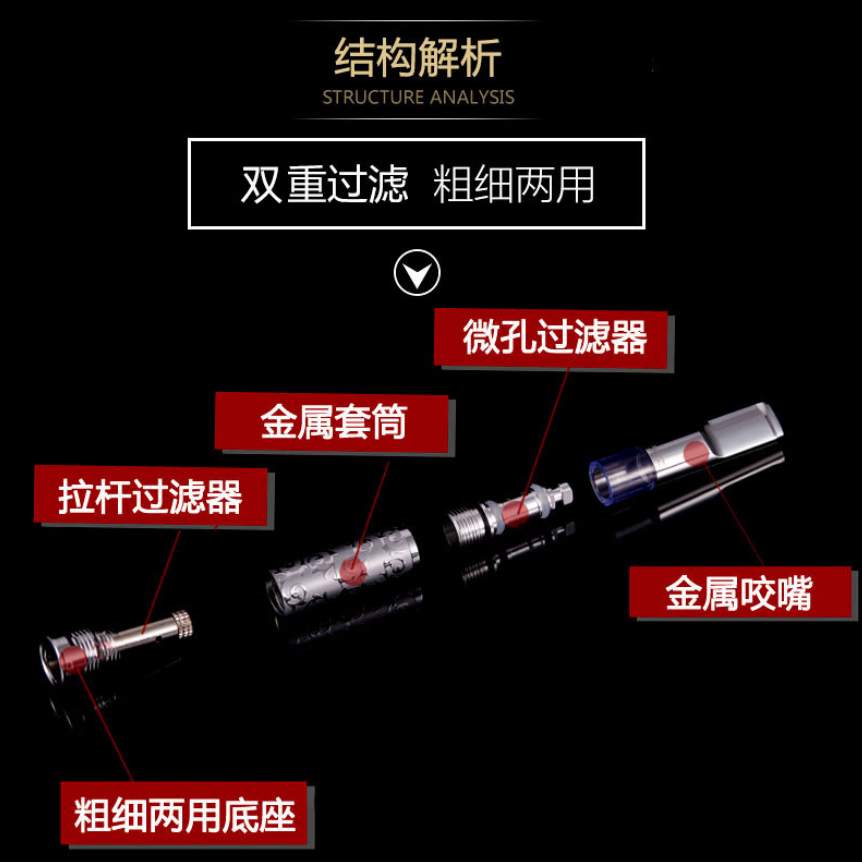 结构解析
STRUCTURE ANALYSIS

双重过滤 粗细两用

微孔过滤器

金属套筒

拉杆过滤器

金属咬嘴

粗细两用底座